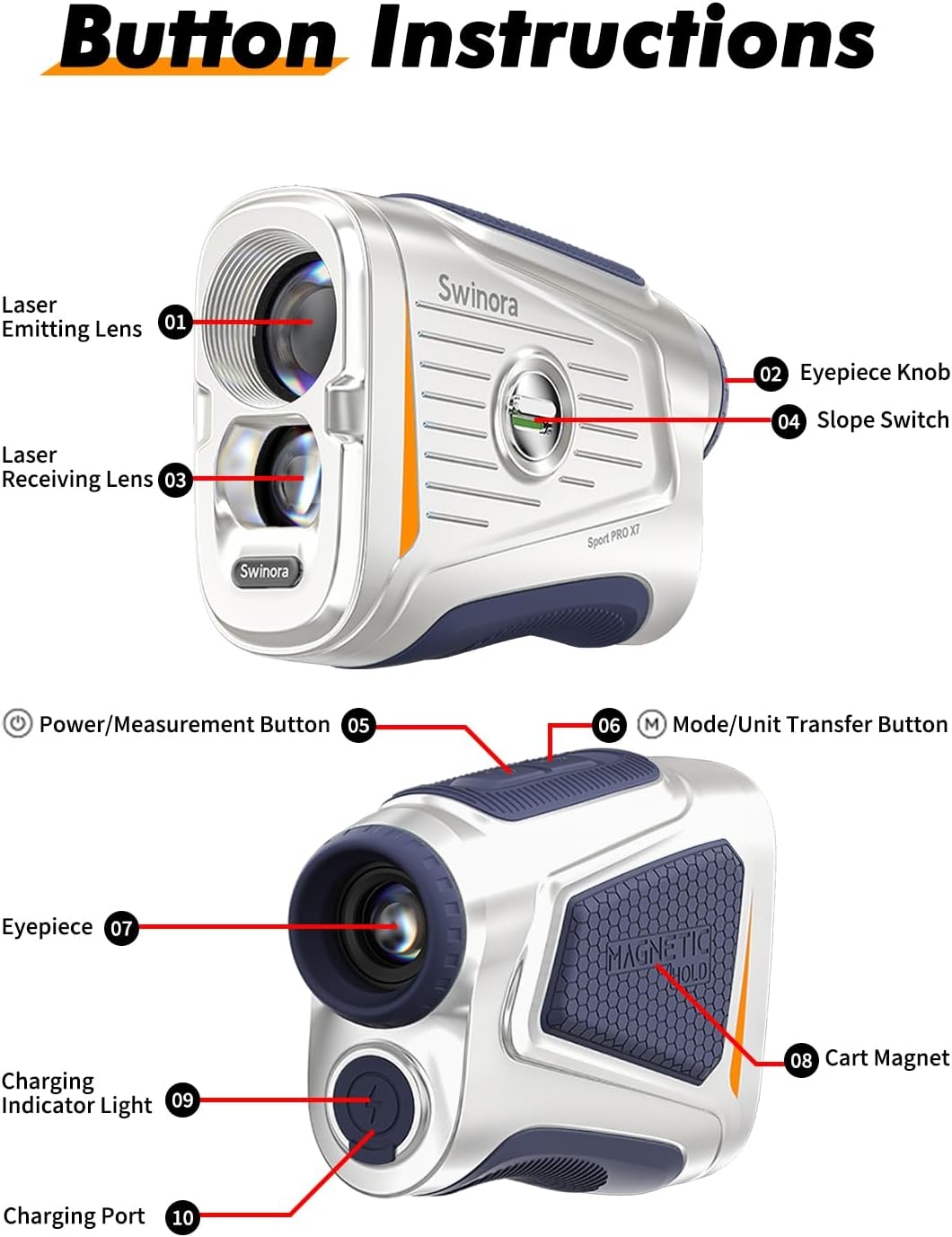 Button Instructions

Laser Emitting Lens 01

02 Eyepiece Knob

04 Slope Switch

Laser Receiving Lens 03

Swinora

Sport PRO X7

Swinora

Power/Measurement Button 05

06 M Mode/Unit Transfer Button

Eyepiece 07

MAGNETIC HOLD

08 Cart Magnet

Charging Indicator Light 09

Charging Port 10